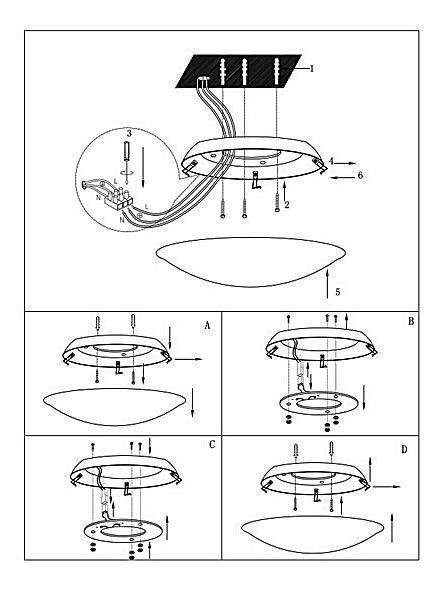 1
3
L
N
L
N
4
6
2
5
A
B
C
D