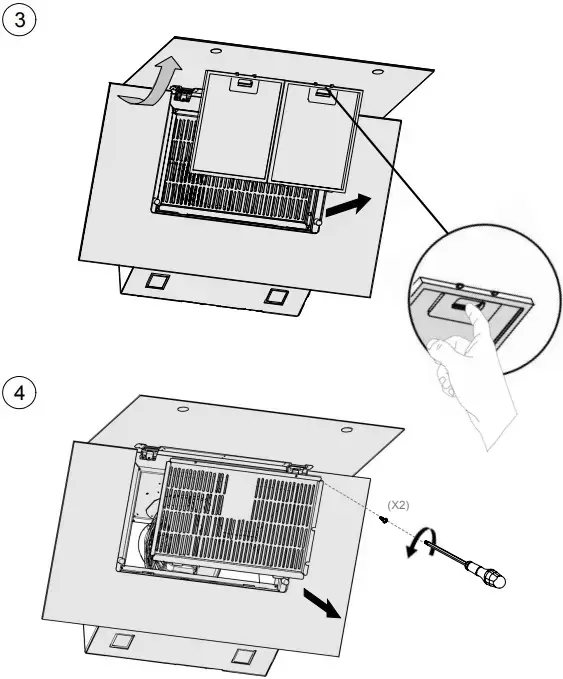 3

4

(X2)