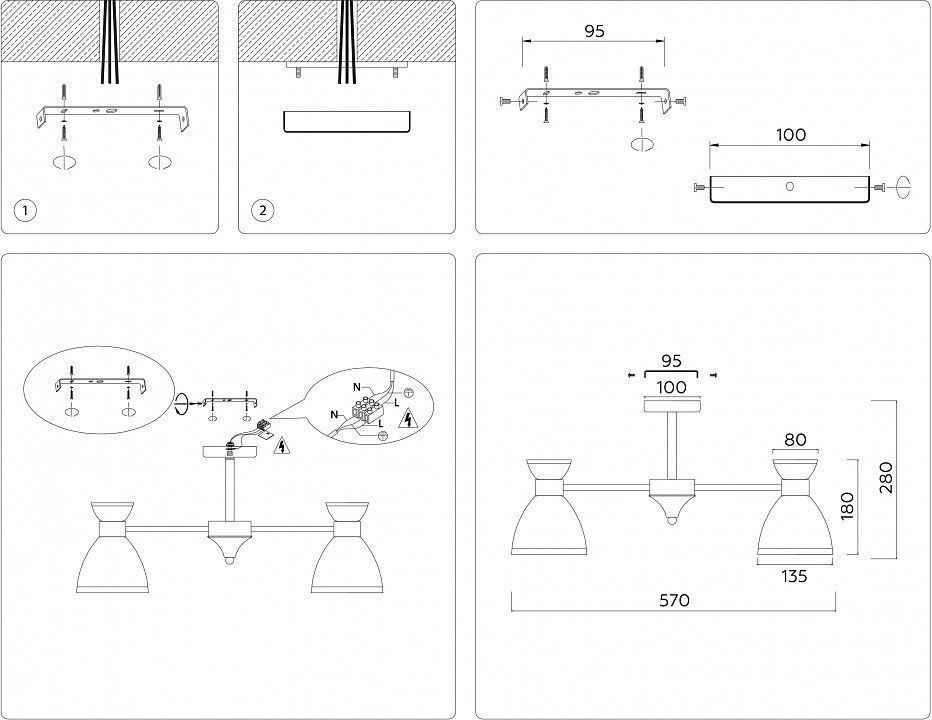 1

2

95

100

N

L

N

L

95

100

80

180

280

135

570