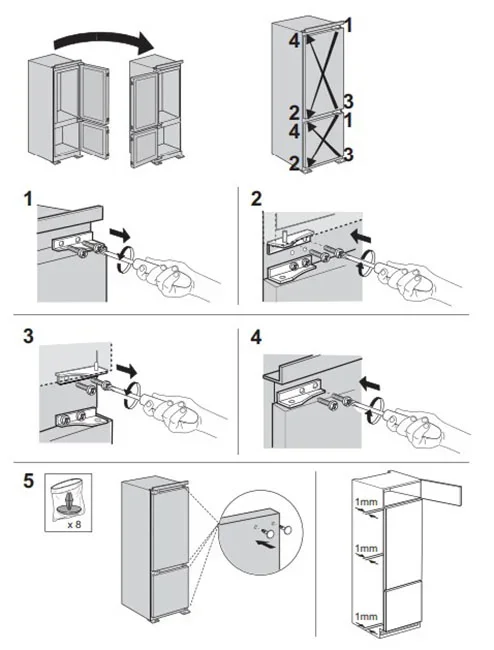 1
4
3
2
1
4
3
2

1

2

3

4

5

x 8

1mm

1mm

1mm