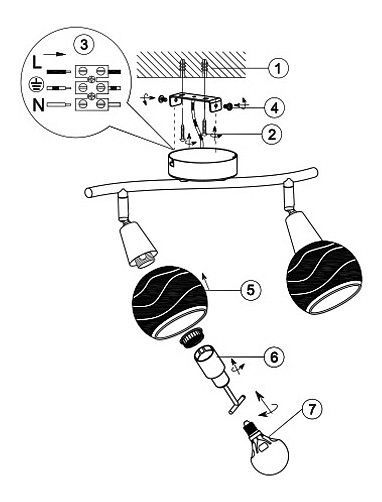 3
L
N
1
4
2
5
6
7