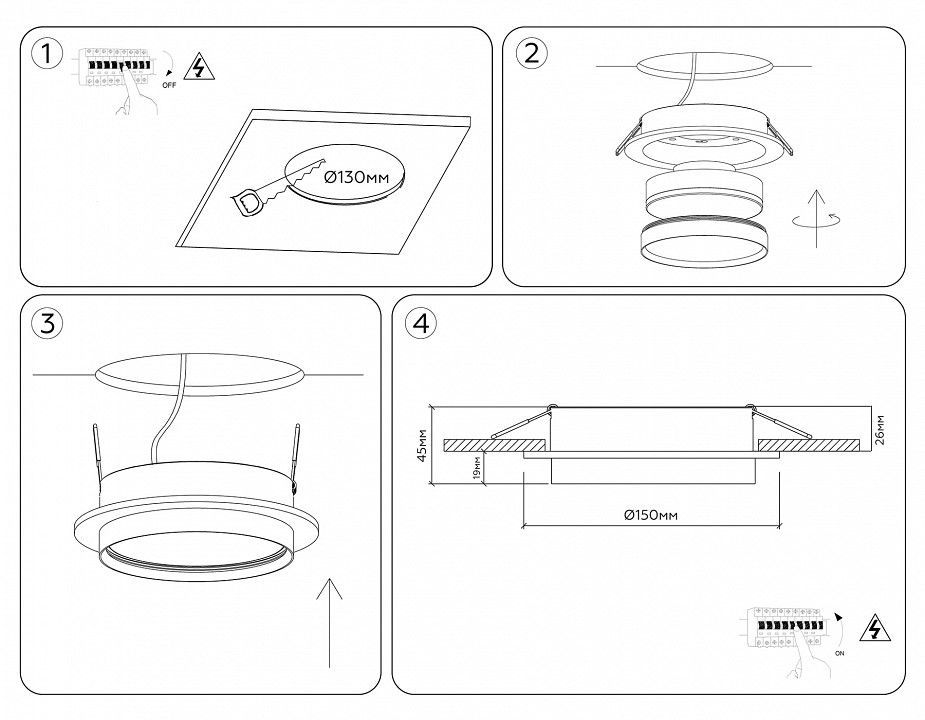 1

OFF

Ø130мм

2

3

4

45мм

19мм

26мм

Ø150мм

ON