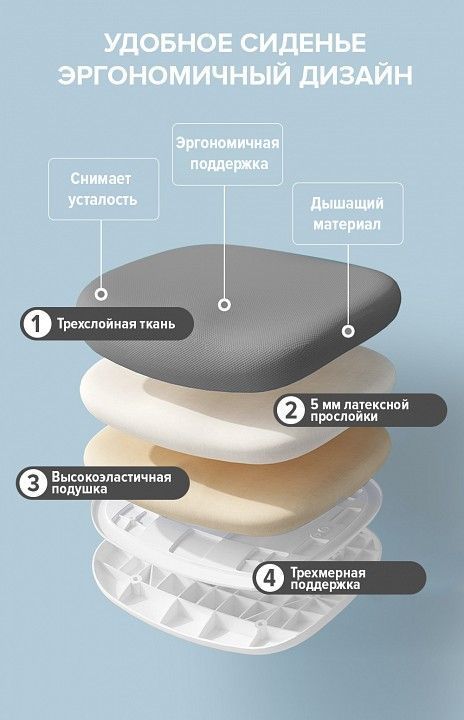 УДОБНОЕ СИДЕНЬЕ
ЭРГОНОМИЧНЫЙ ДИЗАЙН

Снимает усталость

Эргономичная поддержка

Дышащий материал

1 Трехслойная ткань

2 5 мм латексной прослойки

3 Высокоэластичная подушка

4 Трехмерная поддержка