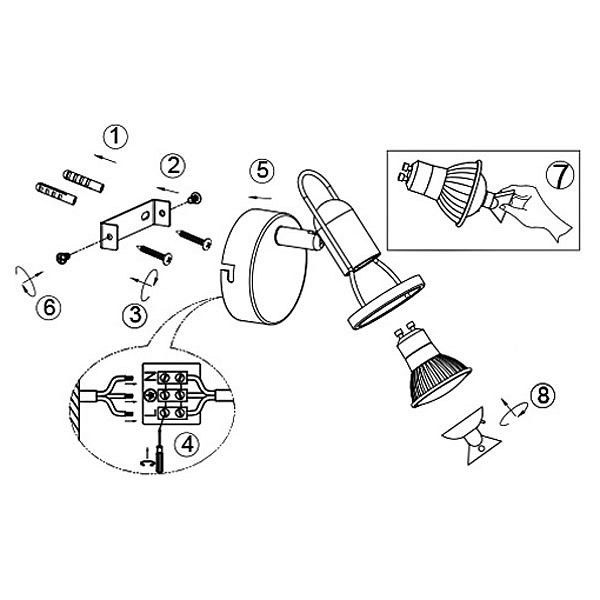 1
2
5
7
6
3
N
L
4
8