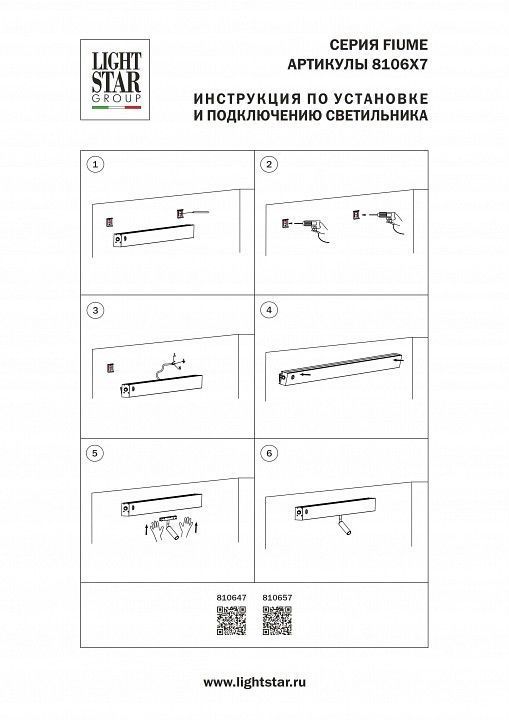 LIGHT STAR GROUP

СЕРИЯ FIUME
АРТИКУЛЫ 8106X7

ИНСТРУКЦИЯ ПО УСТАНОВКЕ
И ПОДКЛЮЧЕНИЮ СВЕТИЛЬНИКА

1

2

3

4

5

6

810647 810657

www.lightstar.ru