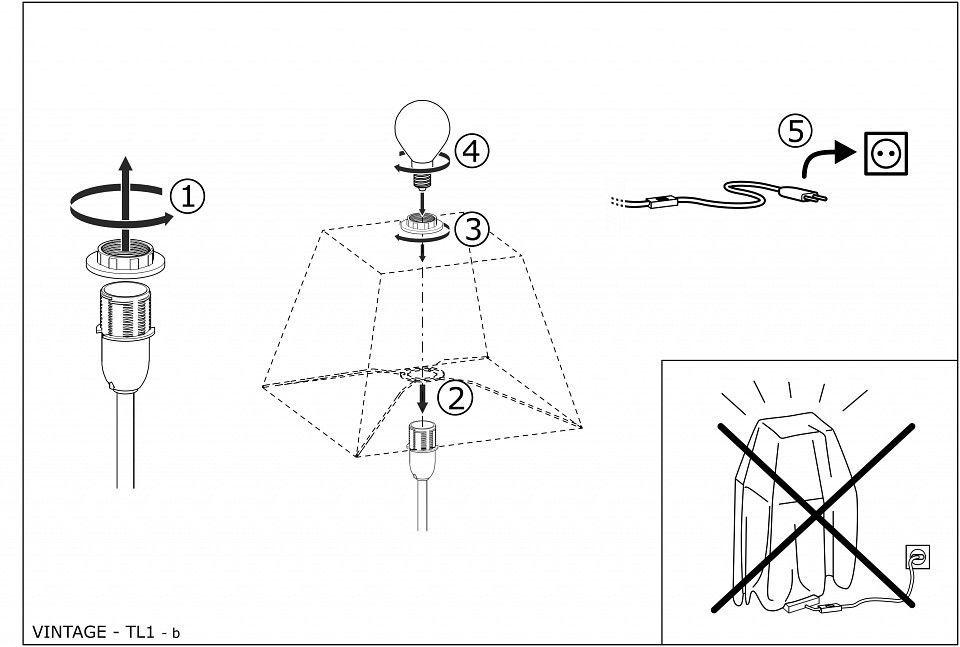 ①

④

③

②

⑤

VINTAGE - TL1 - b