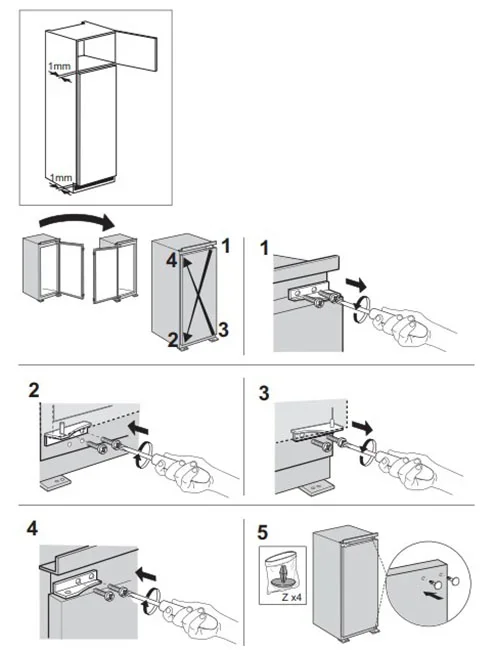 1mm

1mm

1

4

2

3

1

2

3

4

5

Z x4