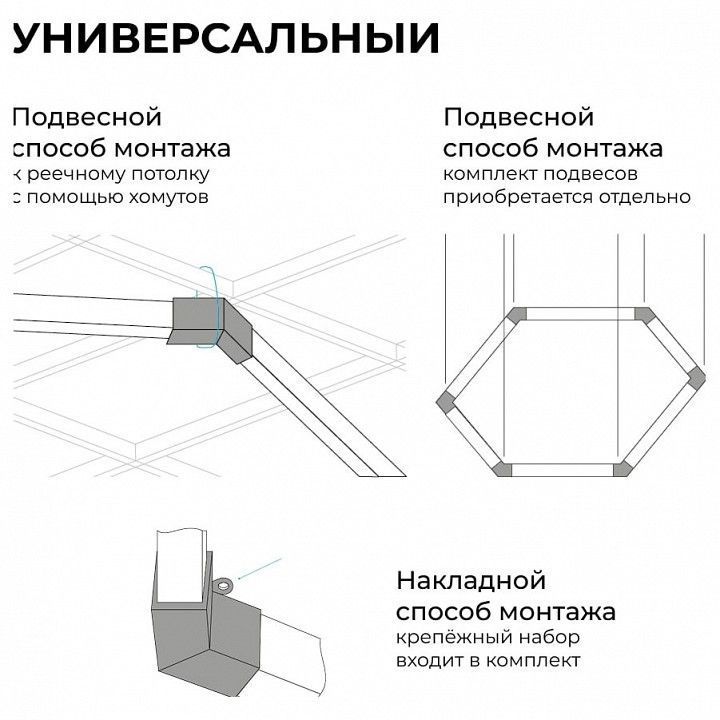 УНИВЕРСАЛЬНЫЙ

Подвесной способ монтажа к реечному потолку с помощью хомутов

Подвесной способ монтажа комплект подвесов приобретается отдельно

Накладной способ монтажа крепёжный набор входит в комплект