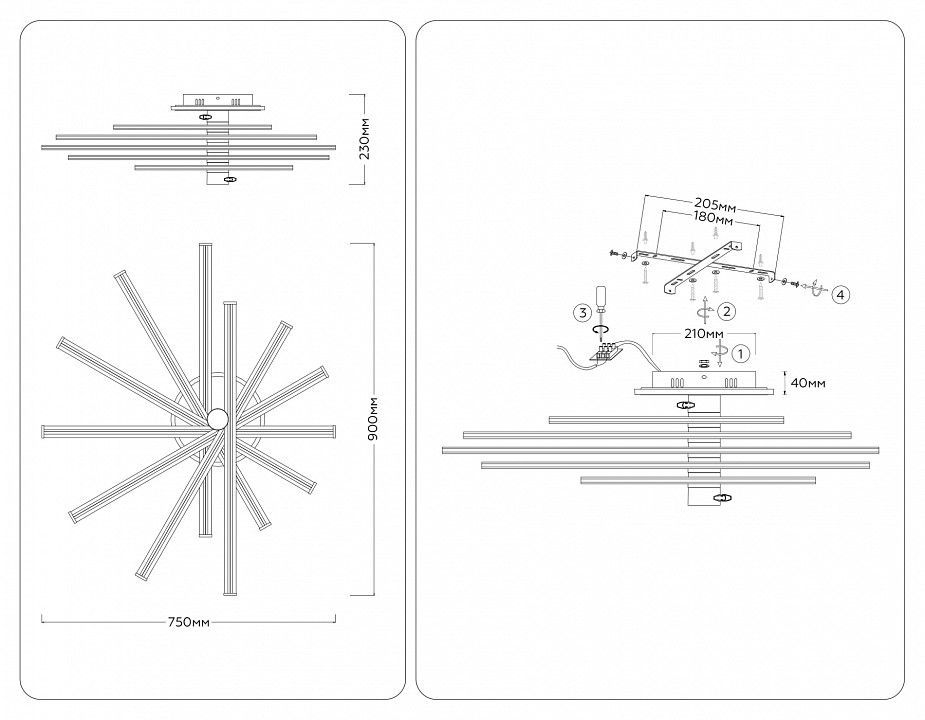 230мм

900мм

750мм

205мм
180мм

4

3

2

210мм

1

40мм