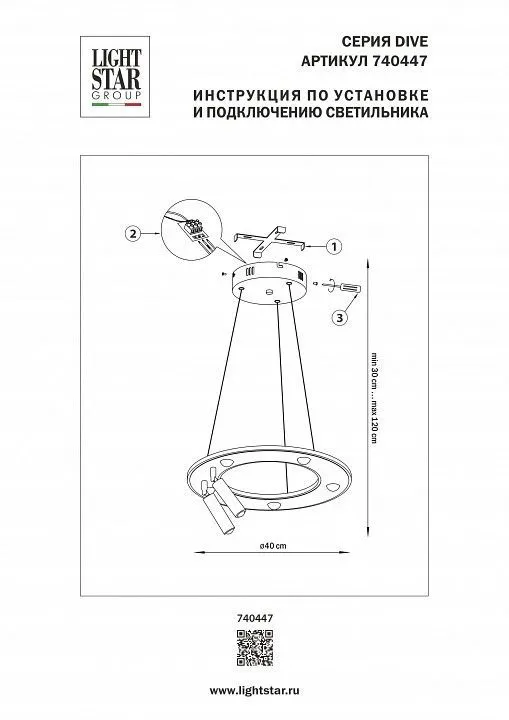 LIGHT STAR GROUP

СЕРИЯ DIVE
АРТИКУЛ 740447

ИНСТРУКЦИЯ ПО УСТАНОВКЕ
И ПОДКЛЮЧЕНИЮ СВЕТИЛЬНИКА

2

1

3

min 30 cm ... max 120 cm

ø40 cm

740447

www.lightstar.ru