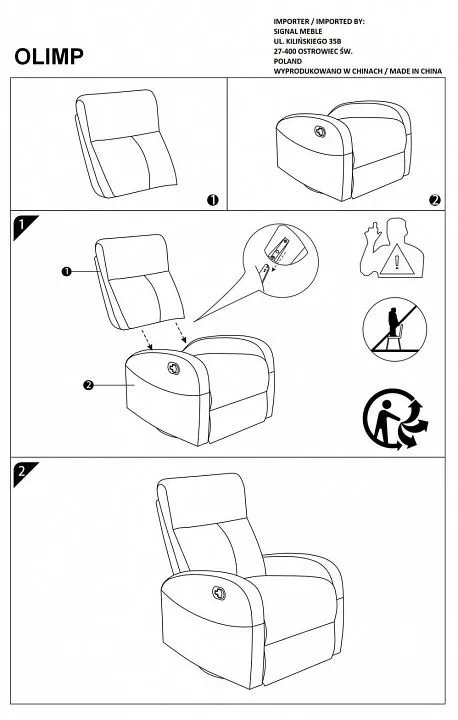 OLIMP

IMPORTER / IMPORTED BY:
SIGNAL MEBLE
UL. KILIŃSKIEGO 35B
27-400 OSTROWIEC ŚW.
POLAND
WYPRODUKOWANO W CHINACH / MADE IN CHINA

1

2

1

1

2

2