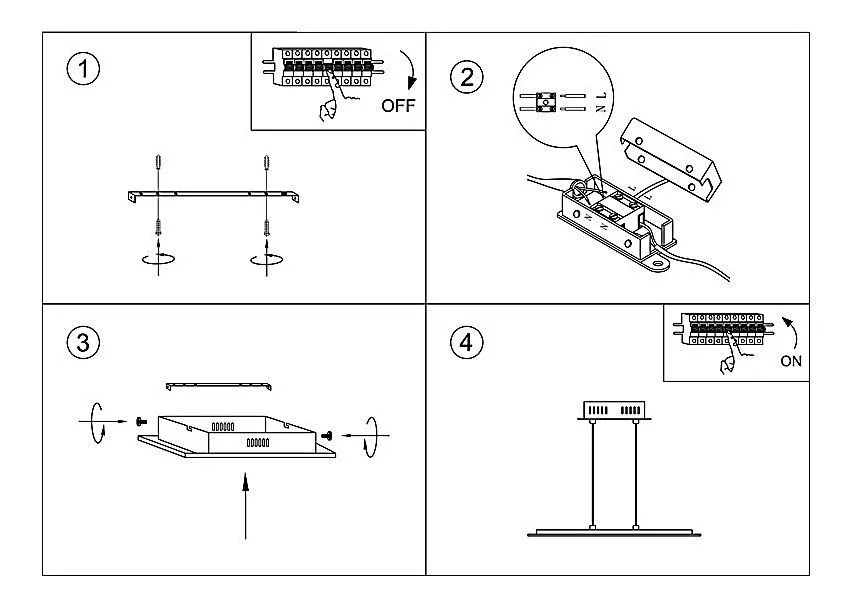 1

OFF

2

N L

3

4

ON