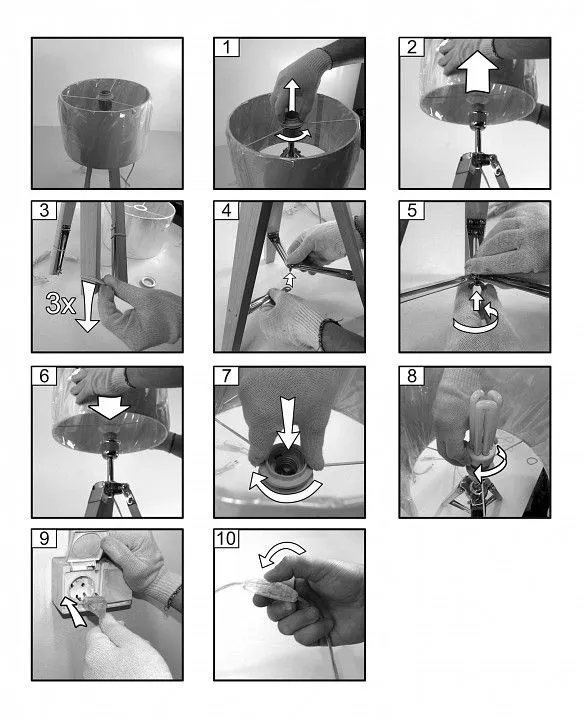 1

2

3

3x

4

5

6

7

8

9

10