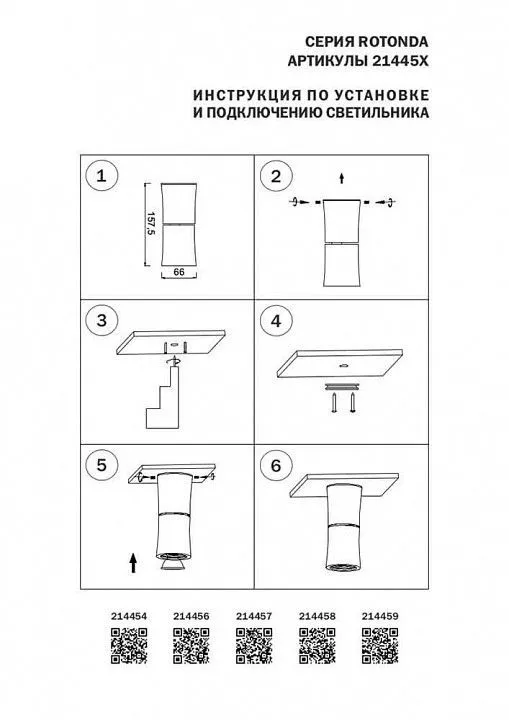 СЕРИЯ ROTONDA
АРТИКУЛЫ 21445X

ИНСТРУКЦИЯ ПО УСТАНОВКЕ
И ПОДКЛЮЧЕНИЮ СВЕТИЛЬНИКА

1
157,5
66

2

3

4

5

6

214454 214456 214457 214458 214459