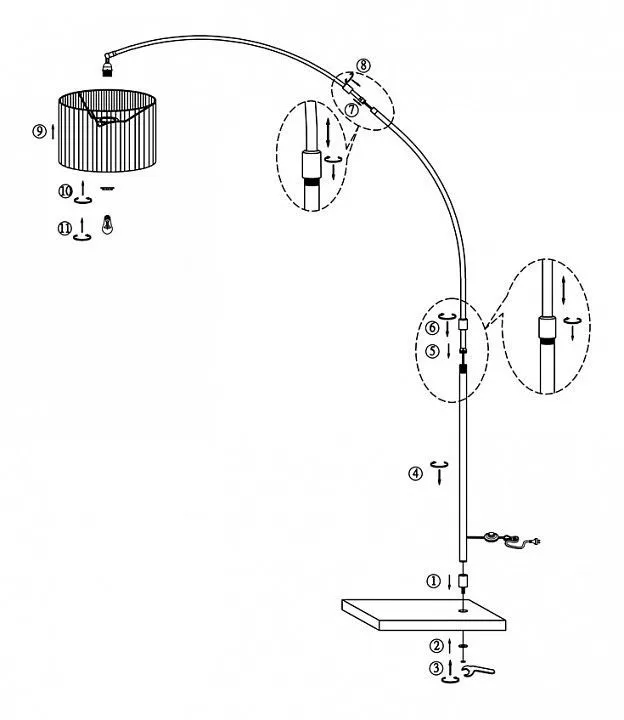 ⑧
⑦
⑨
⑩
⑪
⑥
⑤
④
①
②
③