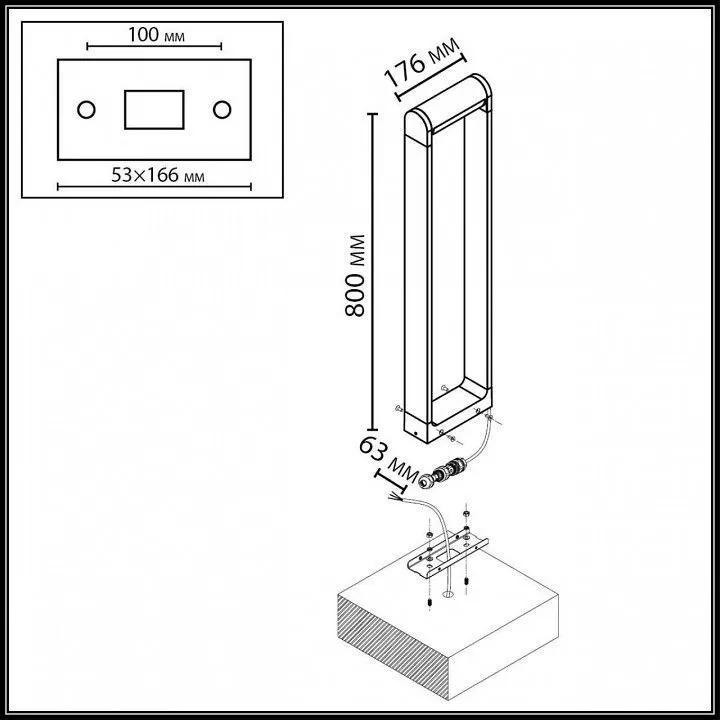 100 мм

53×166 мм

176 мм

800 мм

63 мм