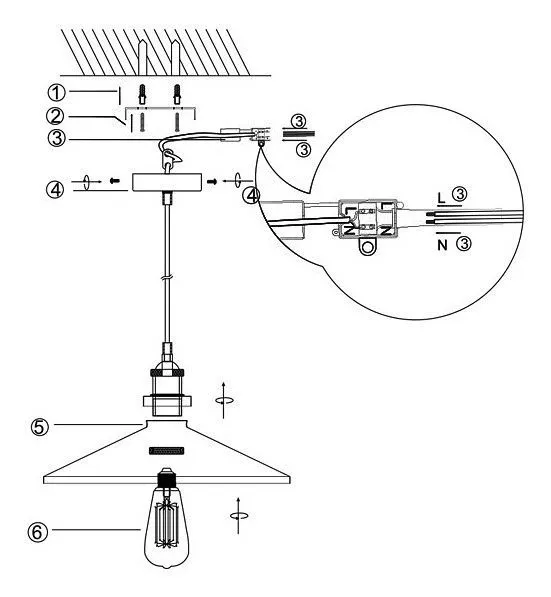 ①
②
③
③
③
④
④
L ③
L
N
L
N
N ③
⑤
⑥