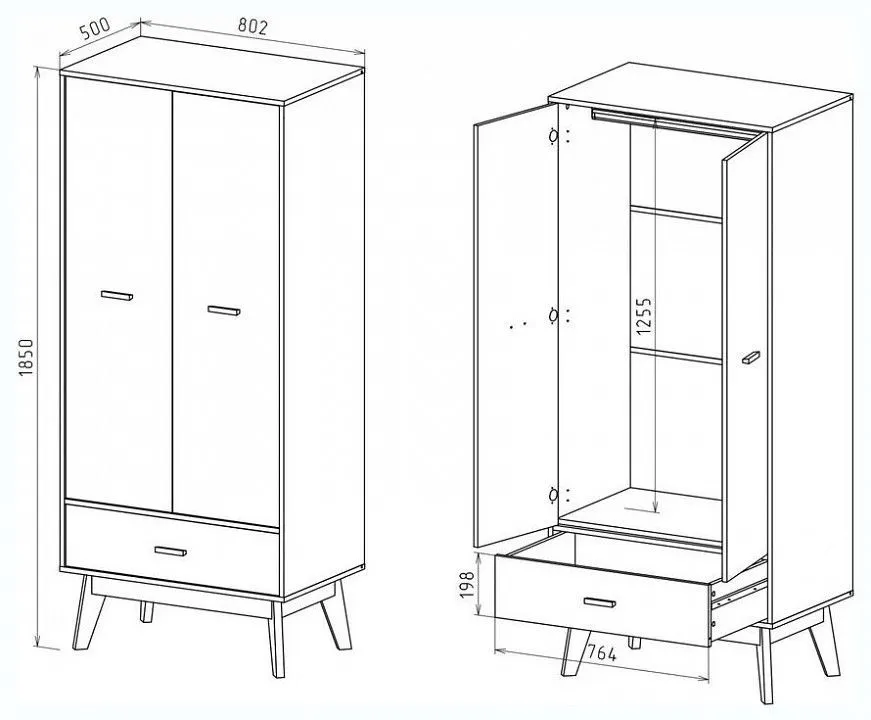 500
802
1850
1255
198
764