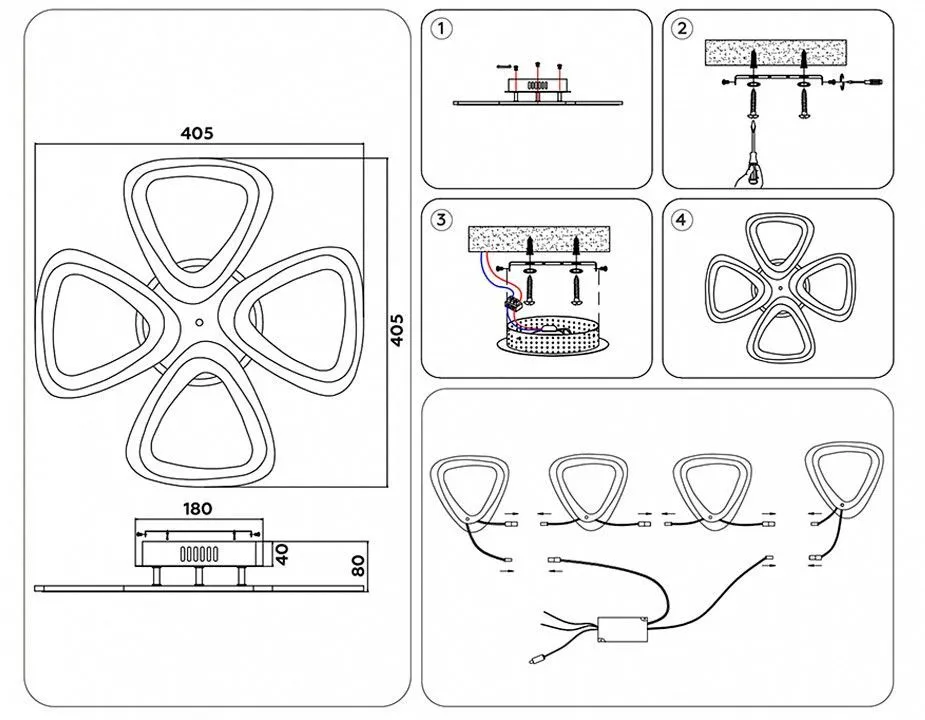 405
405
180
40
80
1
2
3
4