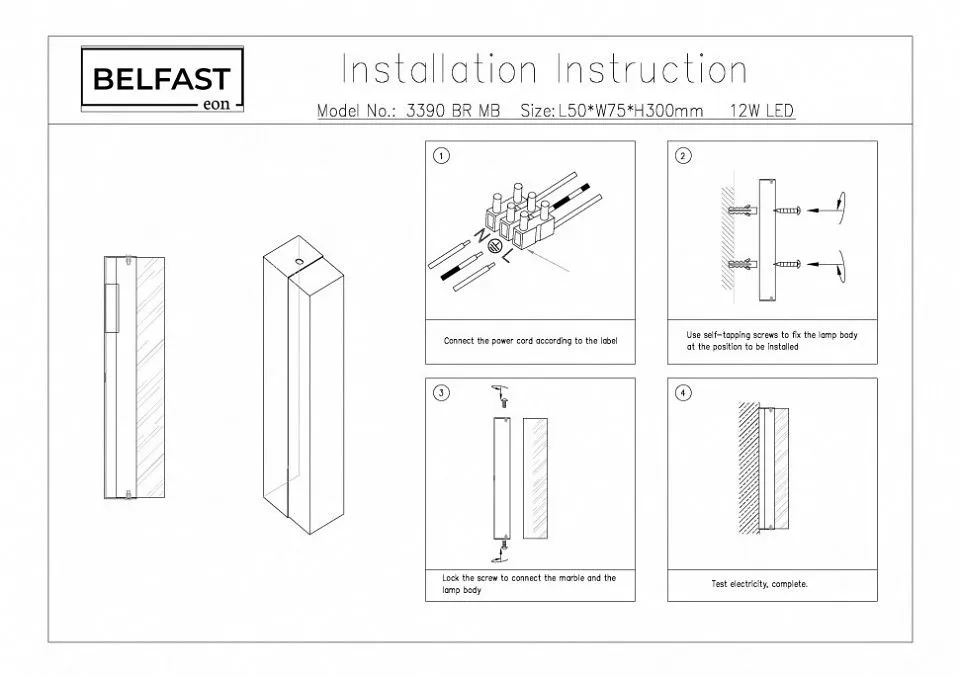 BELFAST
eon

Installation Instruction

Model No.: 3390 BR MB Size: L50*W75*H300mm 12W LED

1

N
L

Connect the power cord according to the label

2

Use self-tapping screws to fix the lamp body at the position to be installed

3

Lock the screw to connect the marble and the lamp body

4

Test electricity, complete.