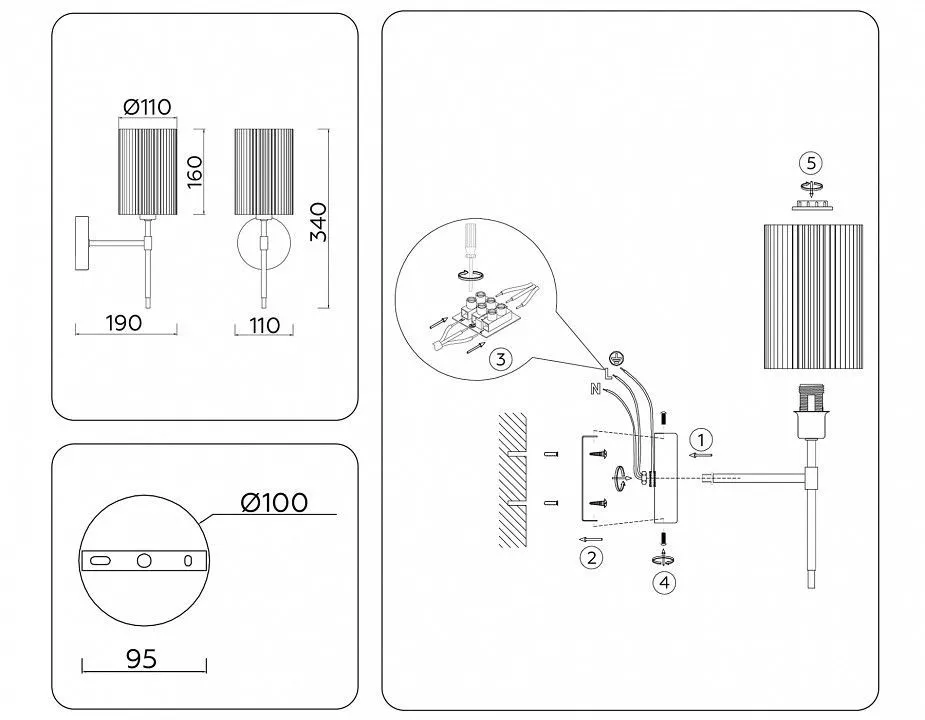 Ø110
160
340
190
110

Ø100
95

5
3
L
N
1
2
4