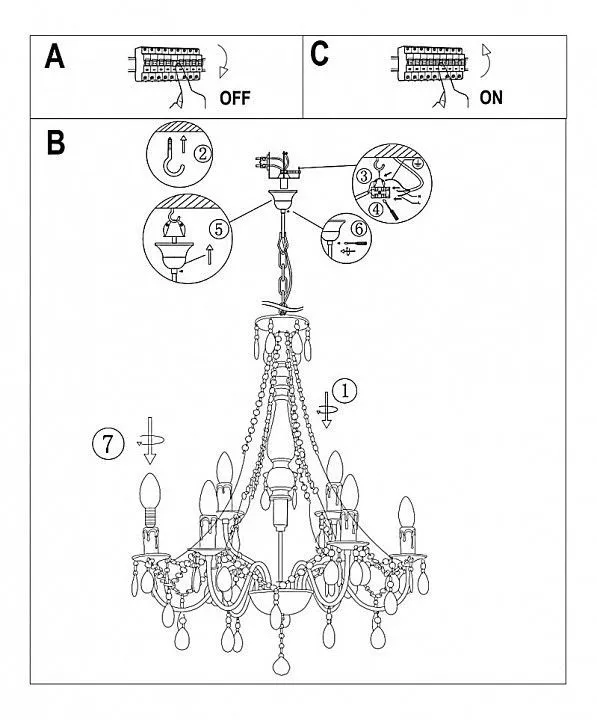 A

OFF

C

ON

B

2

3

4

5

6

1

7