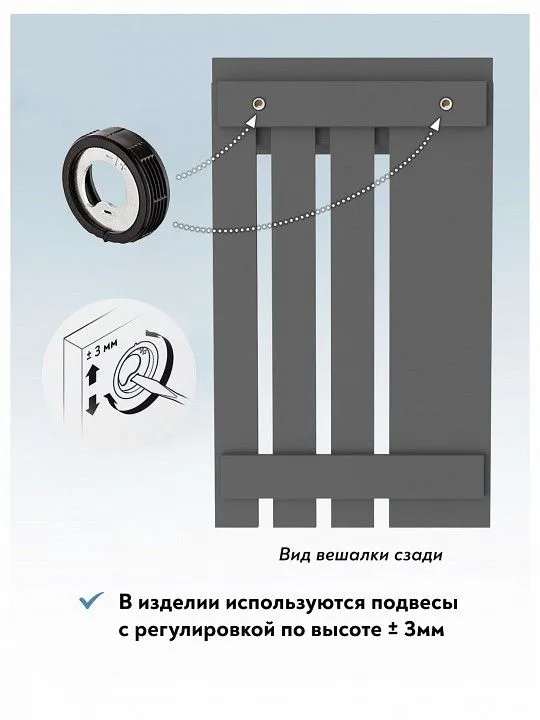 ± 3 мм

Вид вешалки сзади

В изделии используются подвесы с регулировкой по высоте ± 3мм