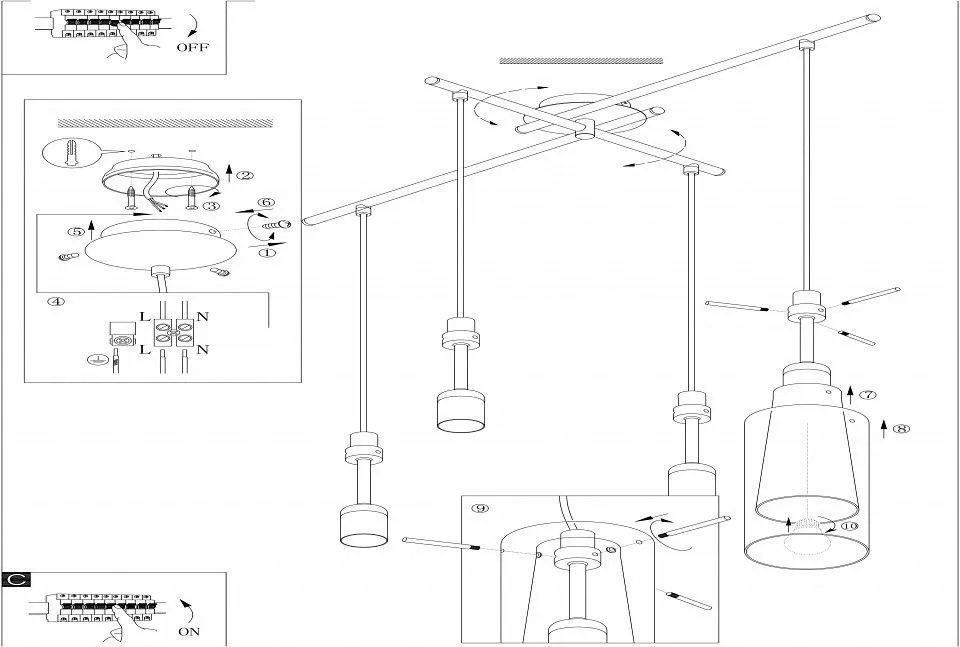 OFF

2
3
6
5
1
4
L
N
L
N

7
8
9
10

C
ON