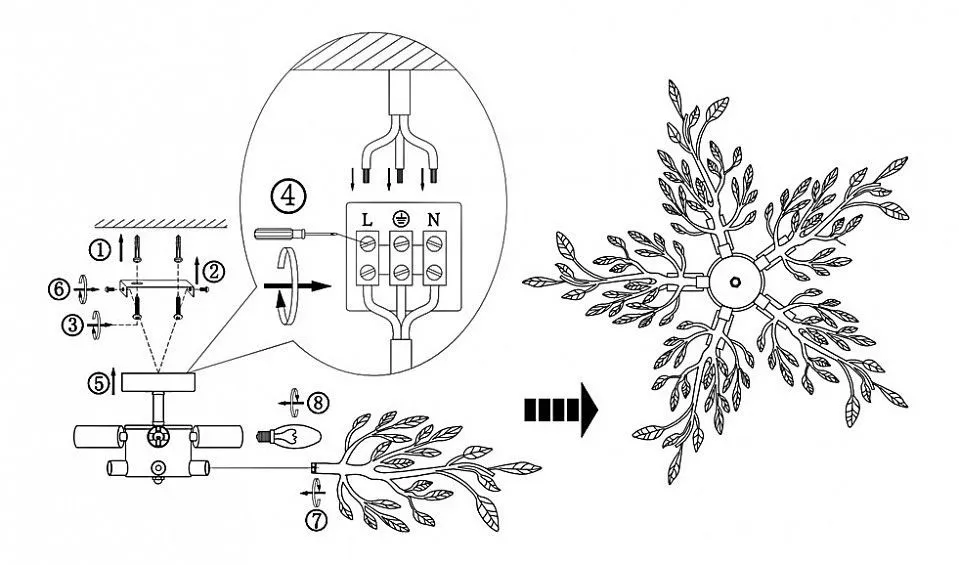 ④
L ⏚ N
①
②
⑥
③
⑤
⑧
⑦