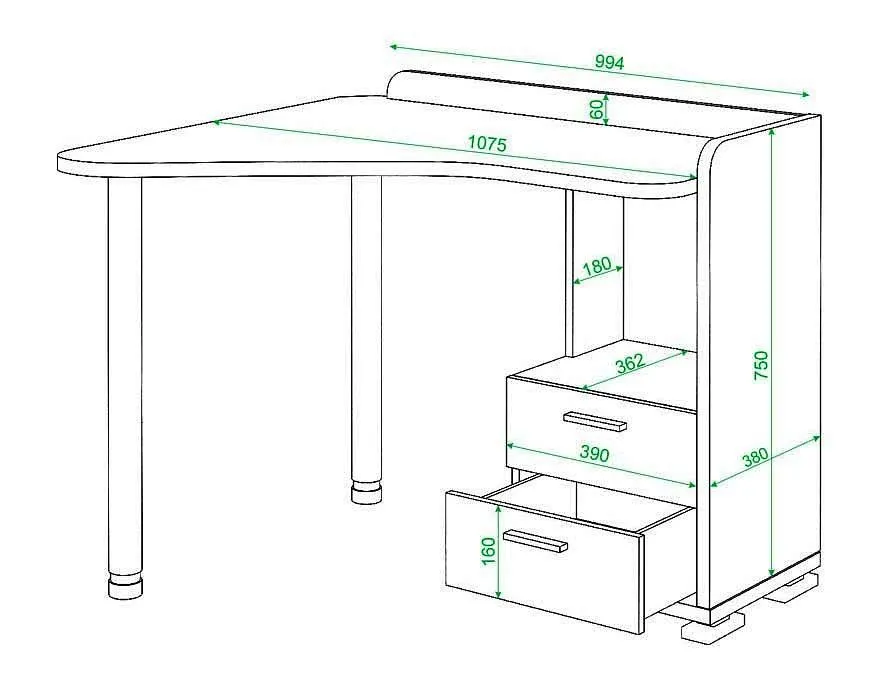 994
60
1075
180
362
750
390
380
160