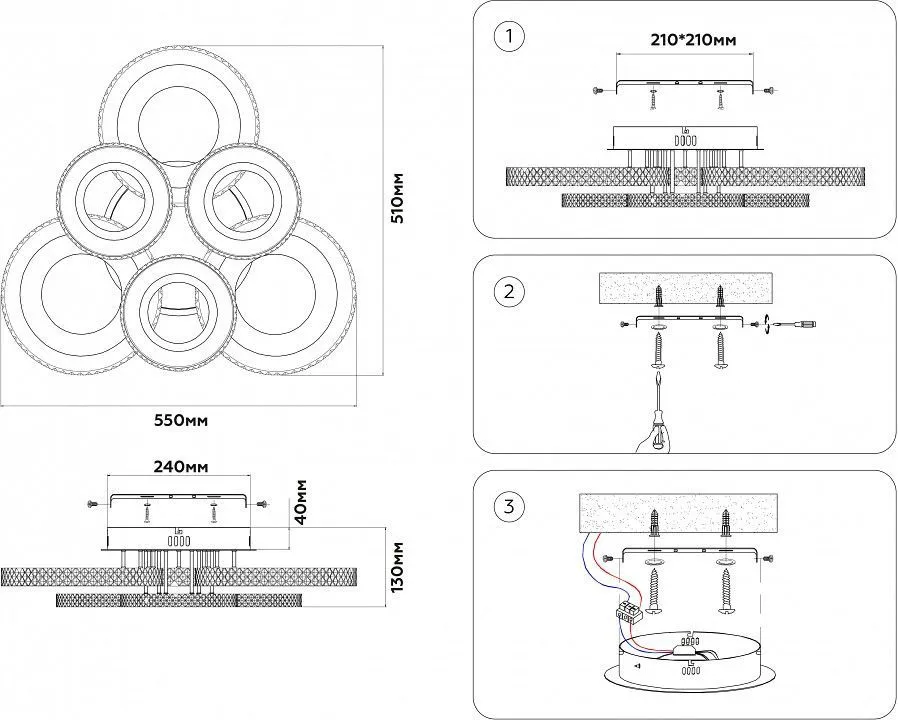 510мм

550мм

240мм

40мм

130мм

1

210*210мм

2

3