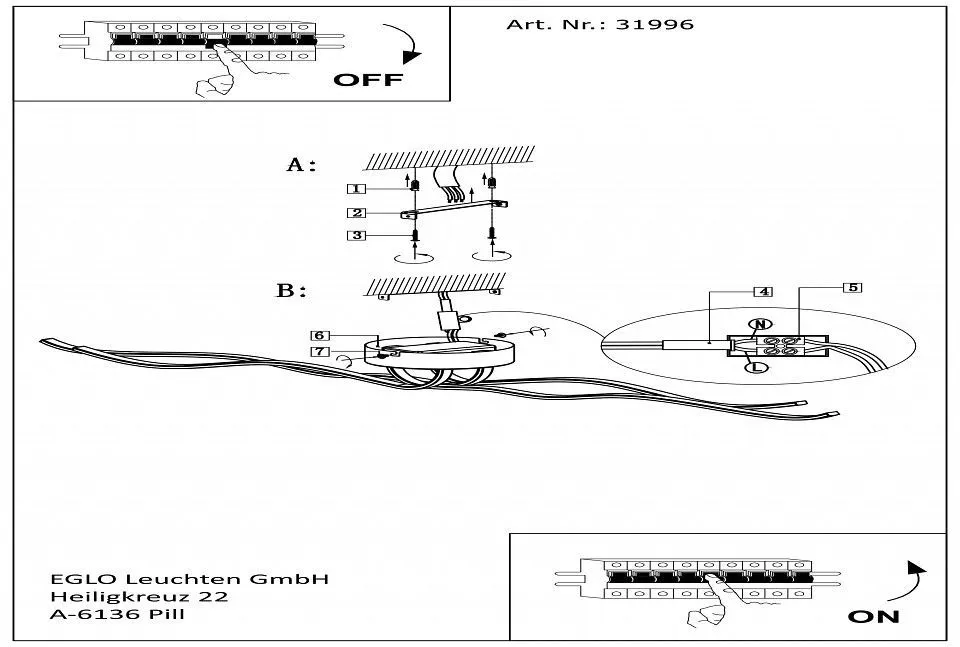 OFF

Art. Nr.: 31996

A:

1
2
3

B:

6
7

4
5
N
L

EGLO Leuchten GmbH
Heiligkreuz 22
A-6136 Pill

ON