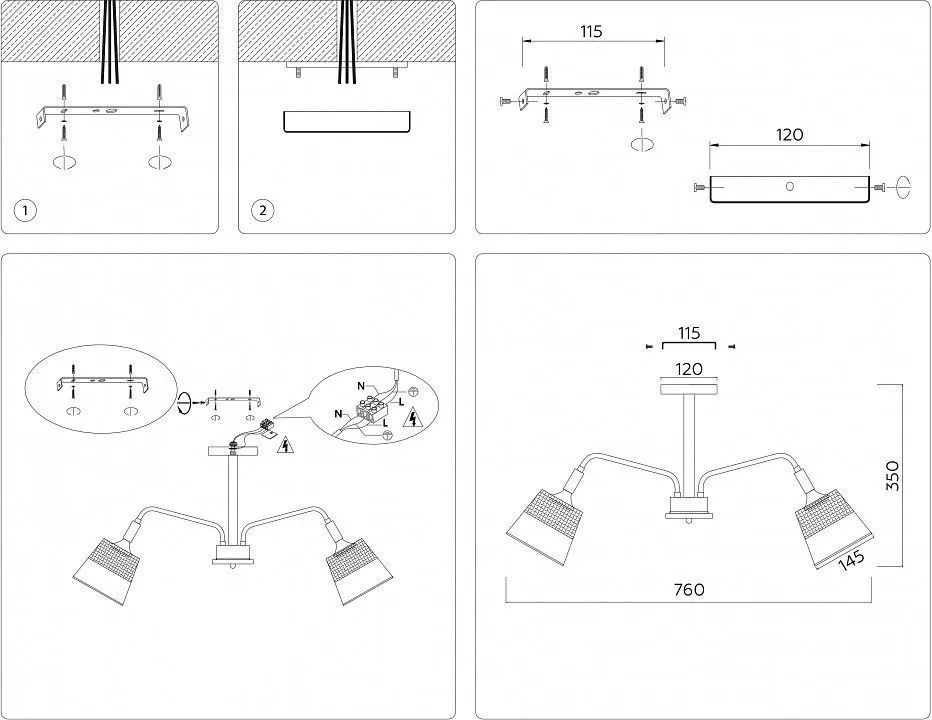 1

2

115

120

N
L
N
L

115
120
350
145
760