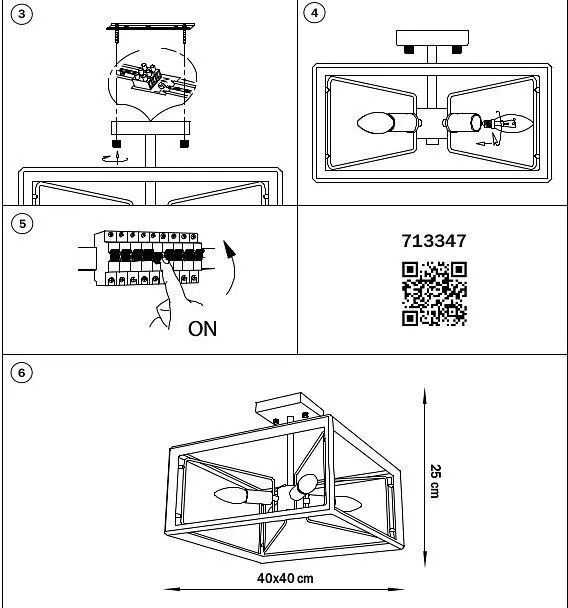 3

4

5

ON

713347

6

25 cm

40x40 cm