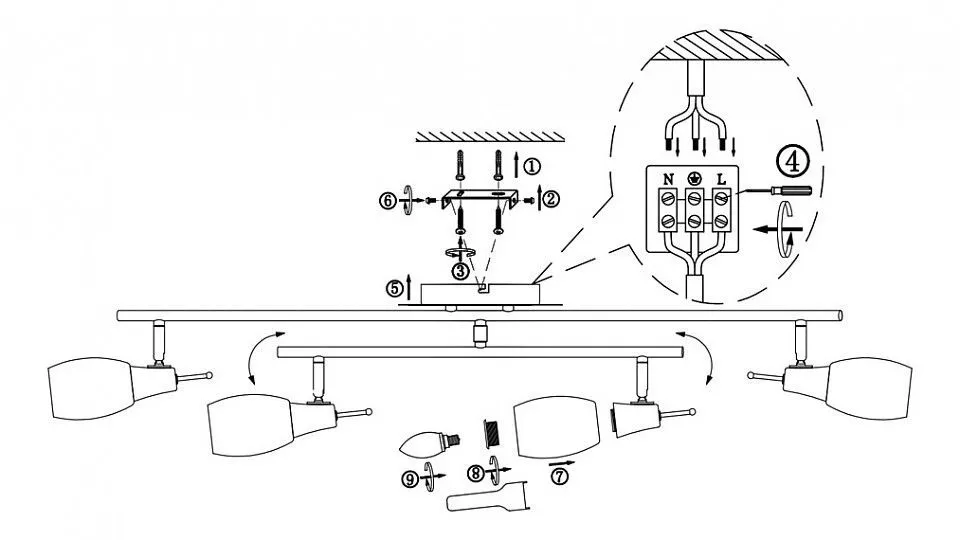 ①
⑥
②
③
⑤
N
L
④
⑨
⑧
⑦