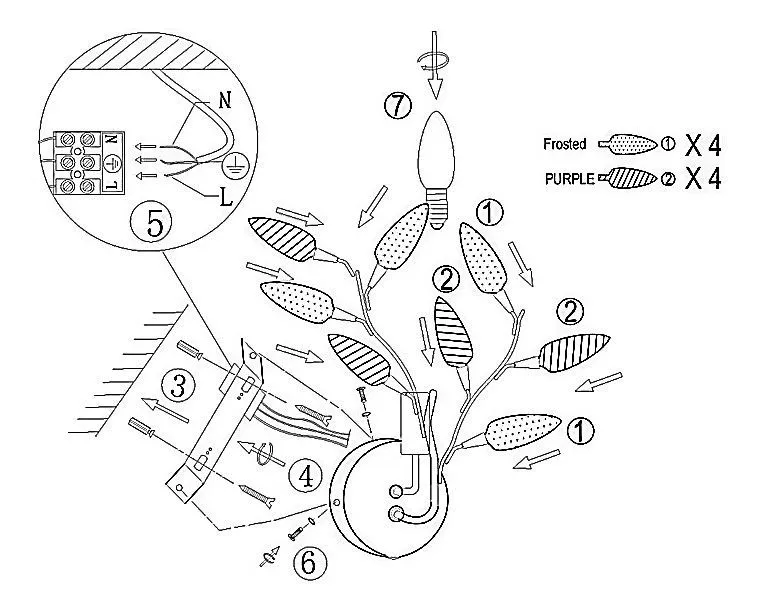 N
N
L
L
⑤
⑦
Frosted ① X 4
PURPLE ② X 4
①
②
②
①
③
④
⑥