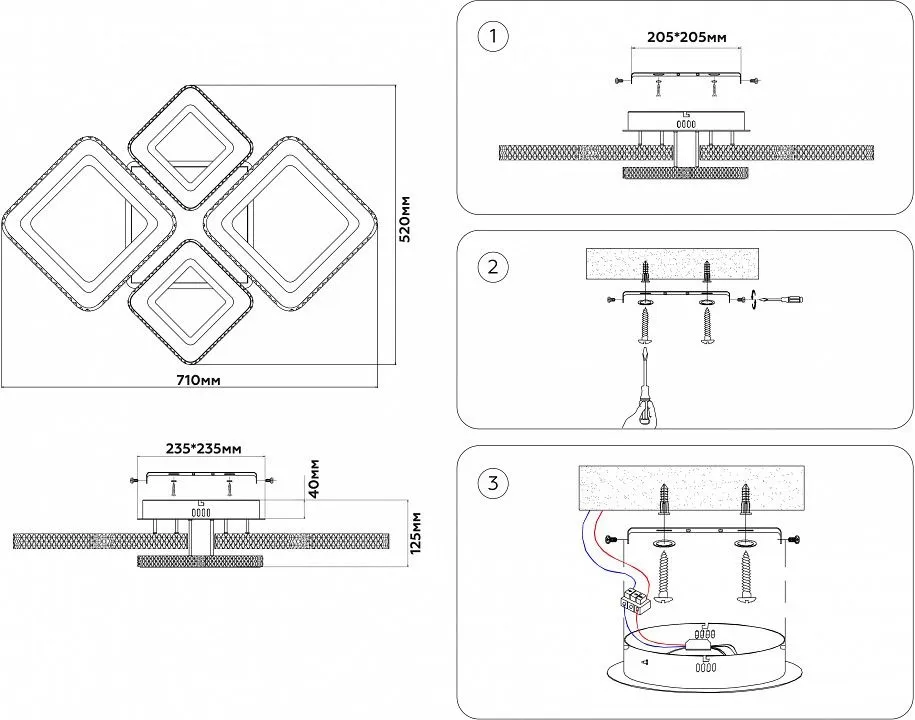 520мм
710мм
235*235мм
40мм
125мм
1
205*205мм
2
3