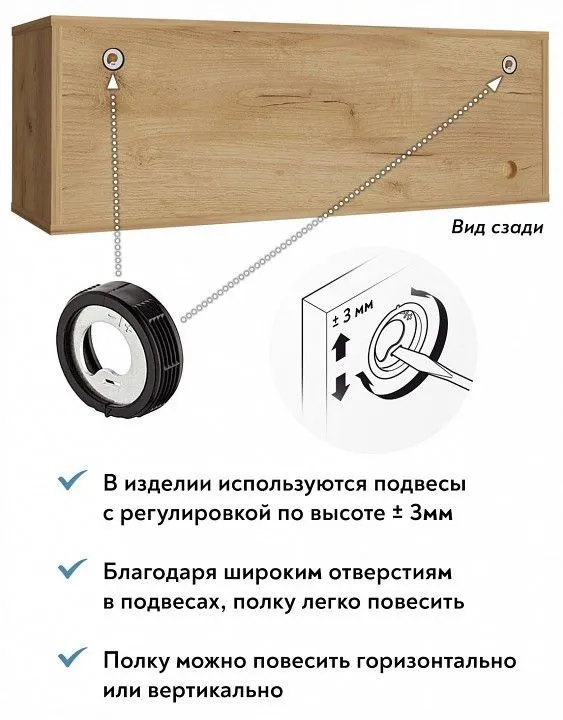 Вид сзади

± 3 мм

В изделии используются подвесы с регулировкой по высоте ± 3мм

Благодаря широким отверстиям в подвесах, полку легко повесить

Полку можно повесить горизонтально или вертикально