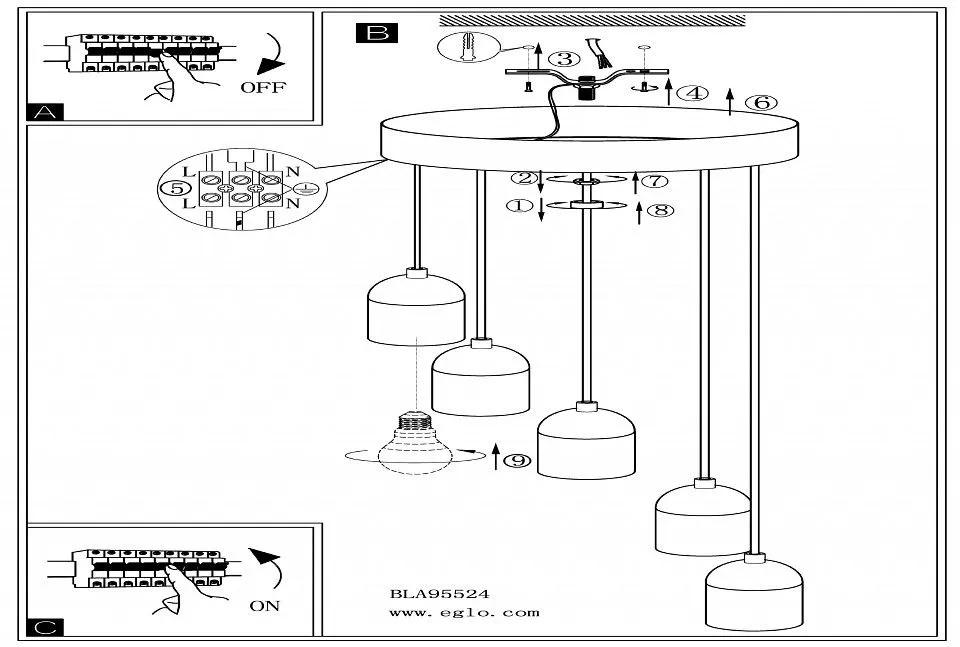 OFF
A
B
3
4
6
L
N
5
L
N
2
7
1
8
9
ON
C
BLA95524
www.eglo.com