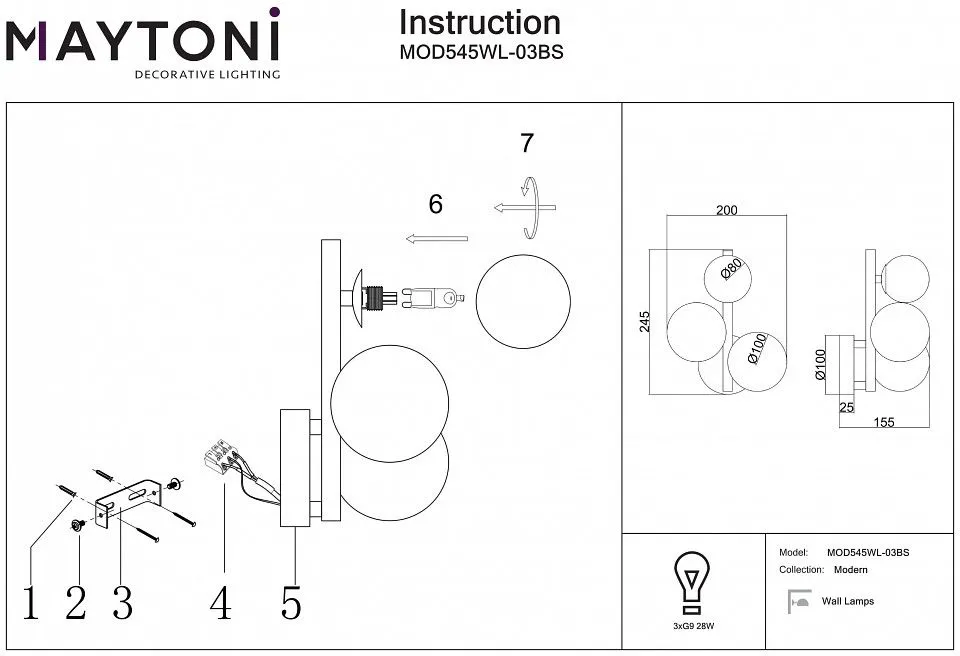 MAYTONI
DECORATIVE LIGHTING

Instruction
MOD545WL-03BS

7
6

1 2 3 4 5

200
Ø80
245
Ø100
Ø100
25
155

3xG9 28W

Model: MOD545WL-03BS
Collection: Modern
Wall Lamps