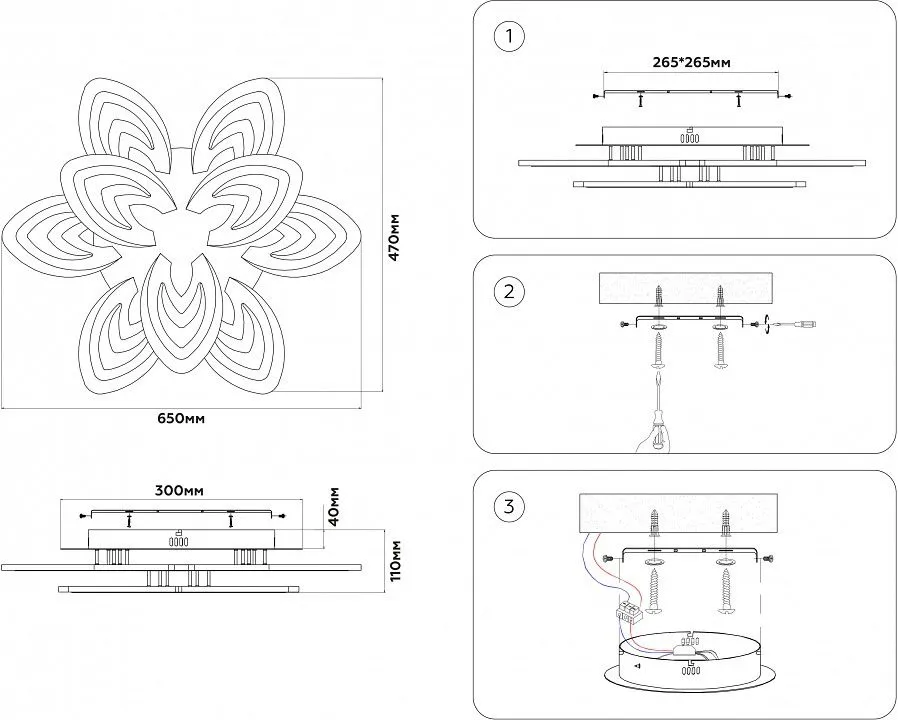 470мм

650мм

300мм

40мм

110мм

1

265*265мм

2

3