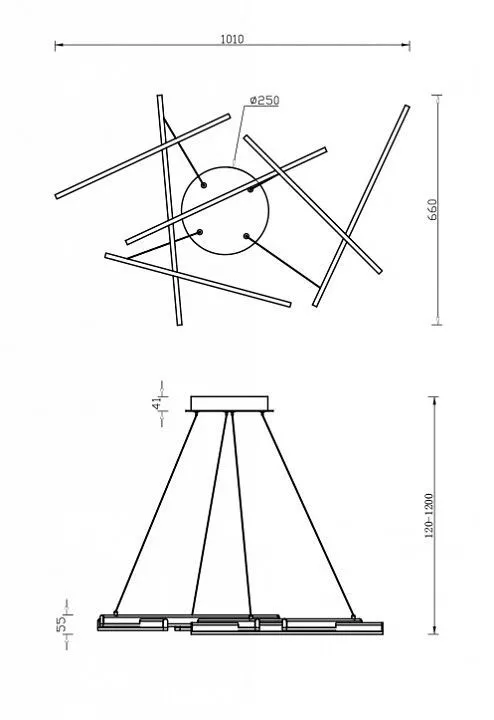 1010

ø250

660

41

120-1200

55