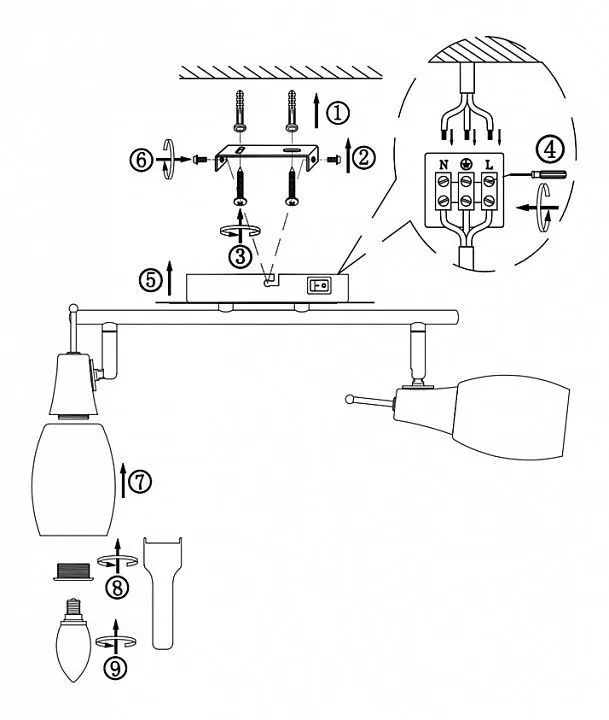 ①
⑥
②
③
④
N
L
⑤
⑦
⑧
⑨