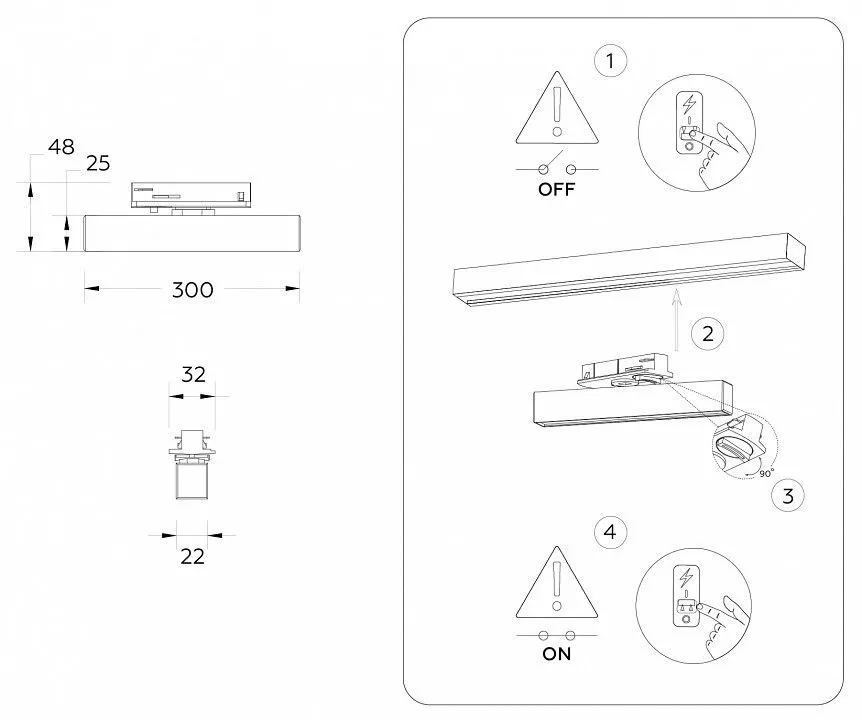 48
25
300
32
22
1
OFF
2
90°
3
4
ON