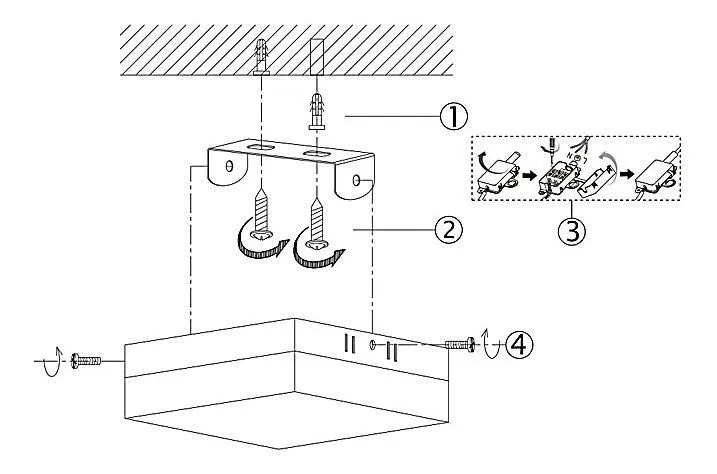 ①
②
③
④