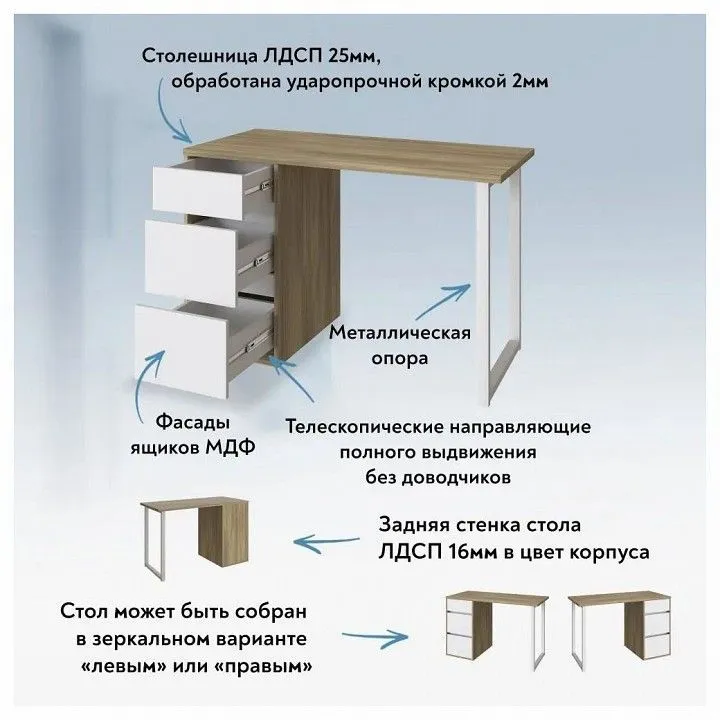 Столешница ЛДСП 25мм, обработана ударопрочной кромкой 2мм

Металлическая опора

Фасады ящиков МДФ

Телескопические направляющие полного выдвижения без доводчиков

Задняя стенка стола ЛДСП 16мм в цвет корпуса

Стол может быть собран в зеркальном варианте «левым» или «правым»