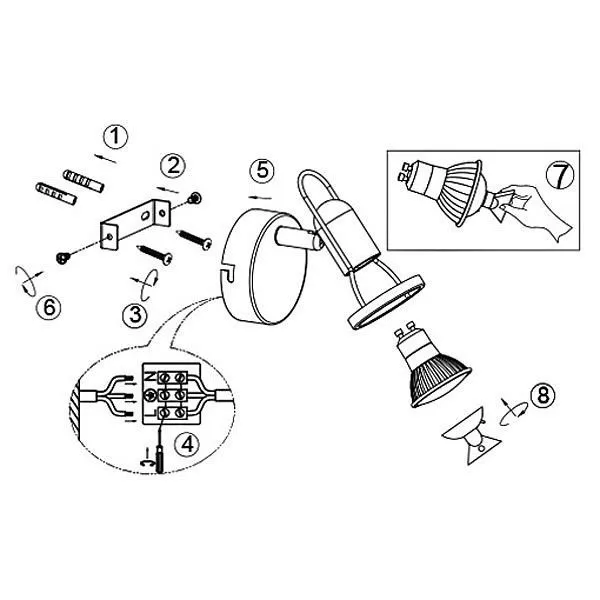 1
2
5
7
6
3
N
L
4
8