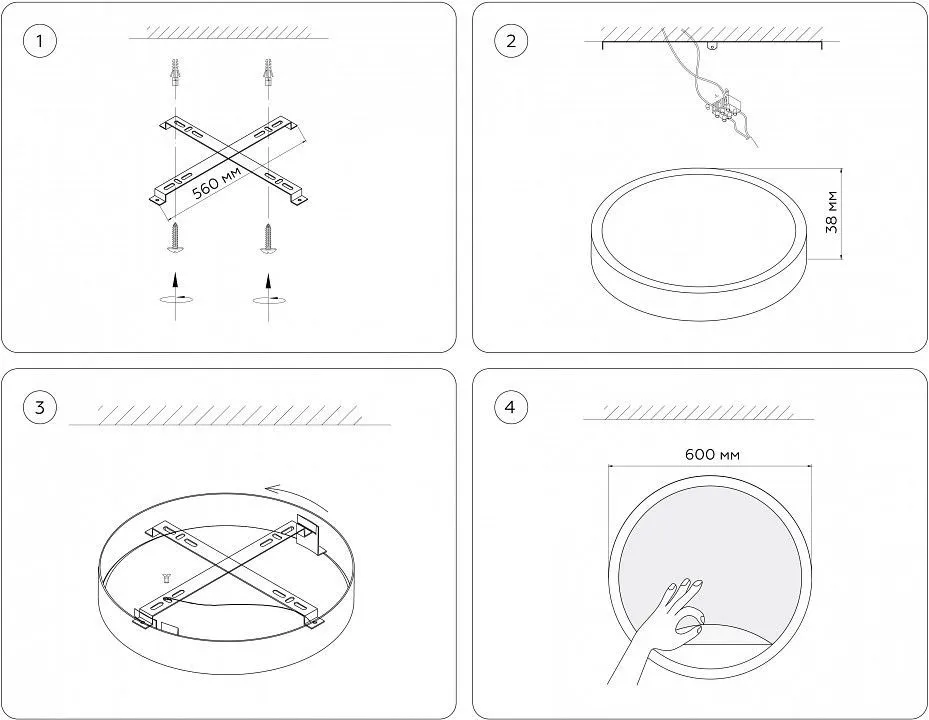 1

560 мм

2

38 мм

3

4

600 мм