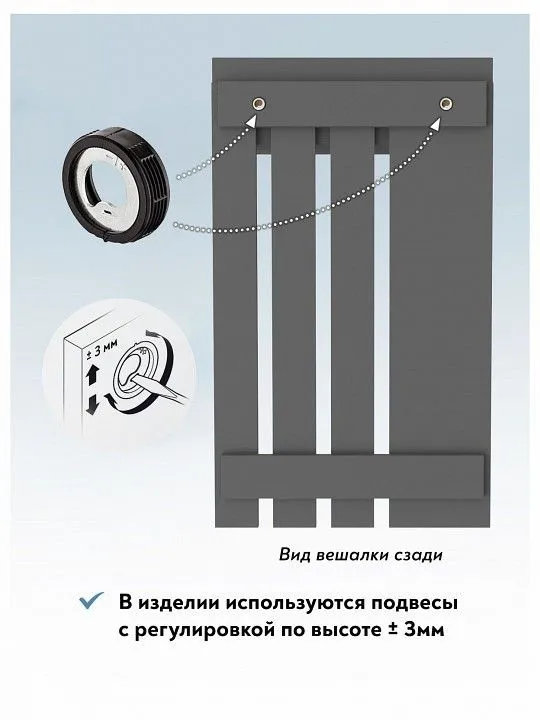 ± 3 мм

Вид вешалки сзади

В изделии используются подвесы с регулировкой по высоте ± 3мм