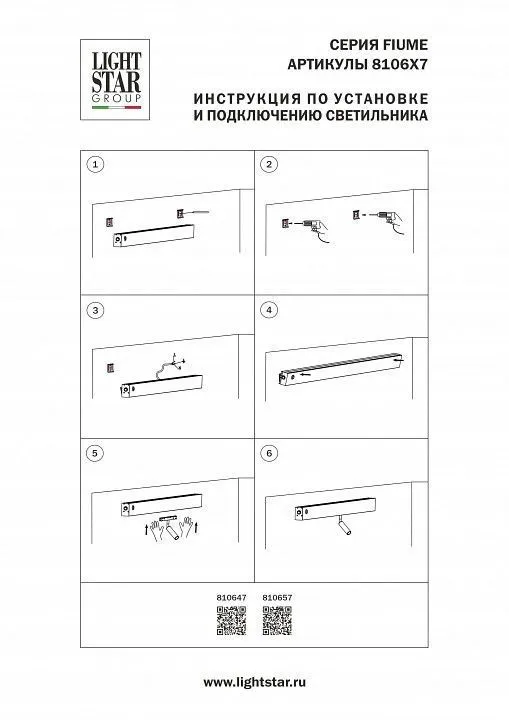 LIGHT STAR GROUP

СЕРИЯ FIUME
АРТИКУЛЫ 8106X7

ИНСТРУКЦИЯ ПО УСТАНОВКЕ
И ПОДКЛЮЧЕНИЮ СВЕТИЛЬНИКА

1

2

3

4

5

6

810647 810657

www.lightstar.ru